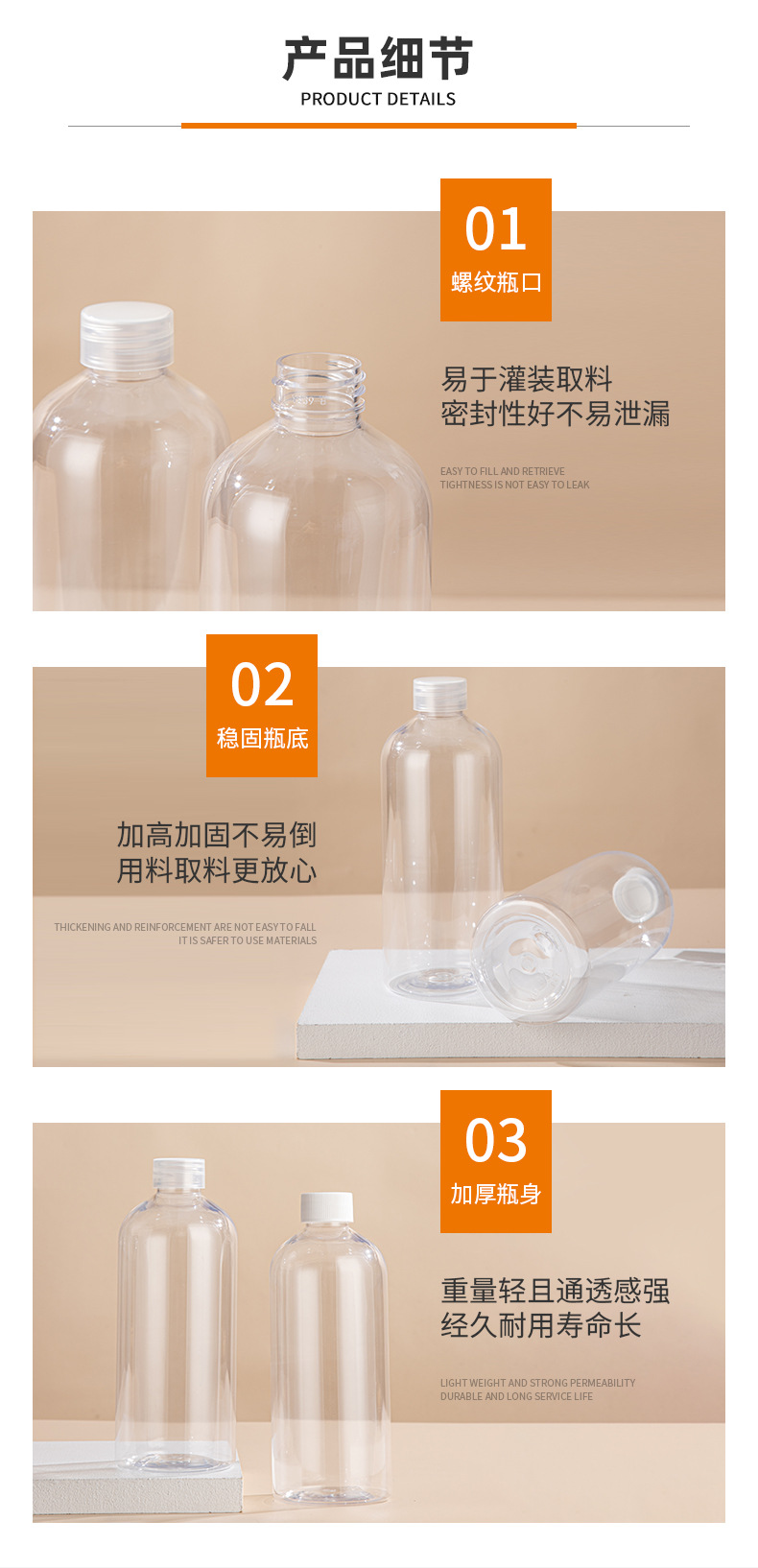 产品细节
PRODUCT DETAILS

01
螺纹瓶口

易于灌装取料
密封性好不易泄漏

EASY TO FILL AND RETRIEVE
TIGHTNESS IS NOT EASY TO LEAK

02
稳固瓶底

加高加固不易倒
用料取料更放心

THICKENING AND REINFORCEMENT ARE NOT EASY TO FALL
IT IS SAFER TO USE MATERIALS

03
加厚瓶身

重量轻且通透感强
经久耐用寿命长

LIGHT WEIGHT AND STRONG PERMEABILITY
DURABLE AND LONG SERVICE LIFE