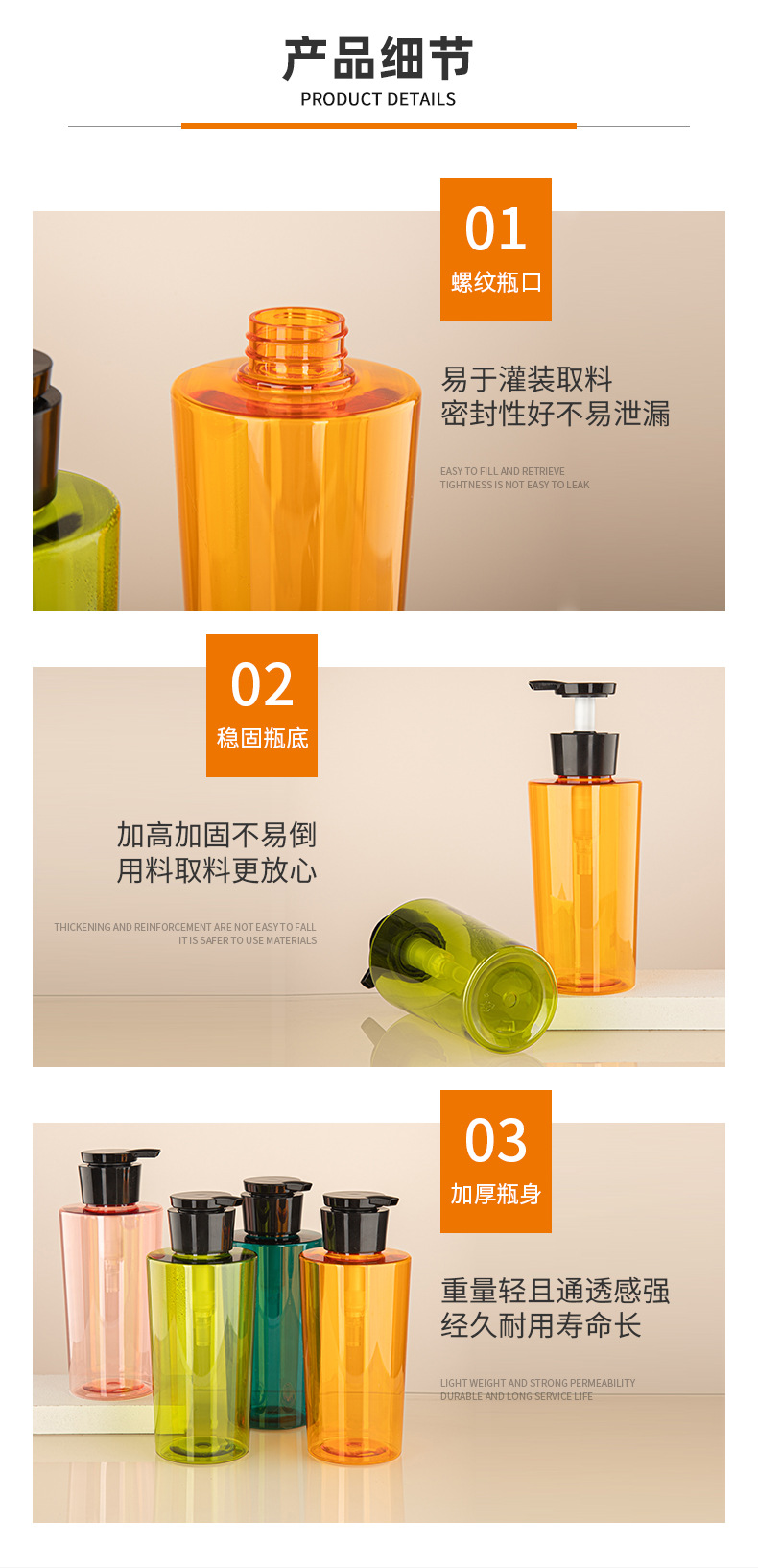 产品细节
PRODUCT DETAILS

01
螺纹瓶口

易于灌装取料
密封性好不易泄漏

EASY TO FILL AND RETRIEVE
TIGHTNESS IS NOT EASY TO LEAK

02
稳固瓶底

加高加固不易倒
用料取料更放心

THICKENING AND REINFORCEMENT ARE NOT EASY TO FALL
IT IS SAFER TO USE MATERIALS

03
加厚瓶身

重量轻且通透感强
经久耐用寿命长

LIGHT WEIGHT AND STRONG PERMEABILITY
DURABLE AND LONG SERVICE LIFE